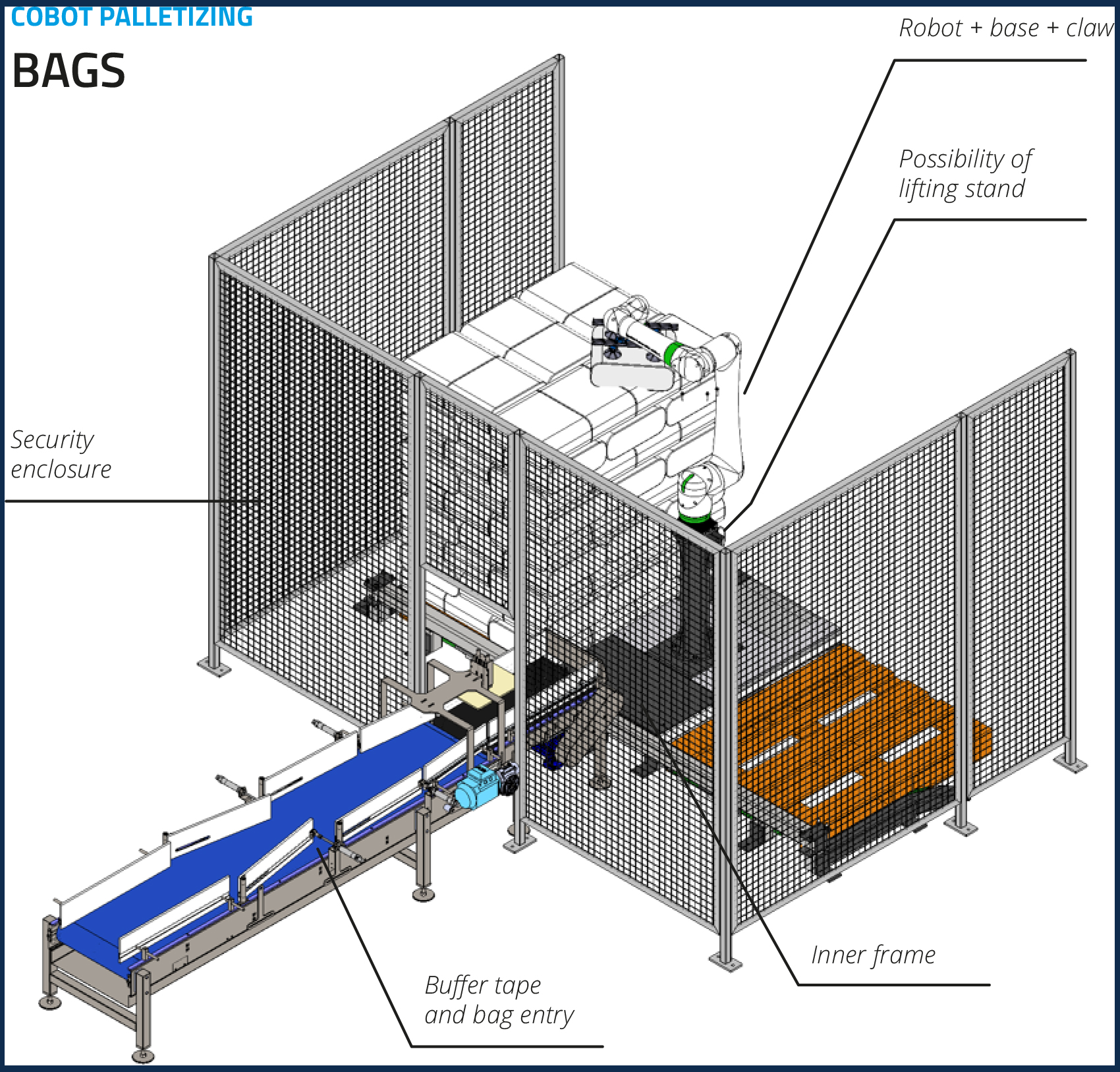 COBOT PALLETIZING

BAGS

Robot + base + claw

Possibility of lifting stand

Security enclosure

Inner frame

Buffer tape and bag entry